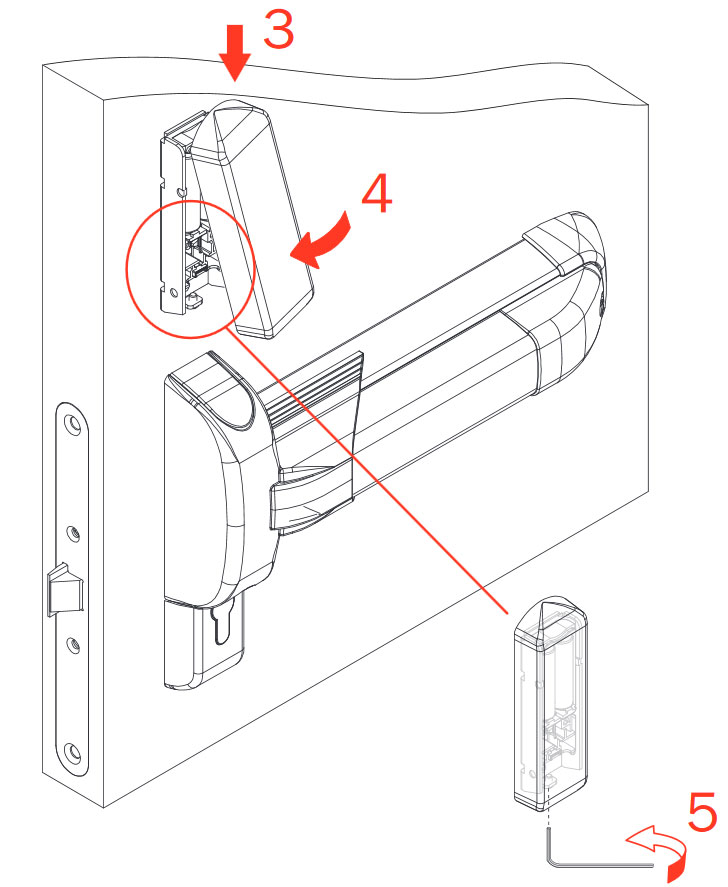 3

4

5