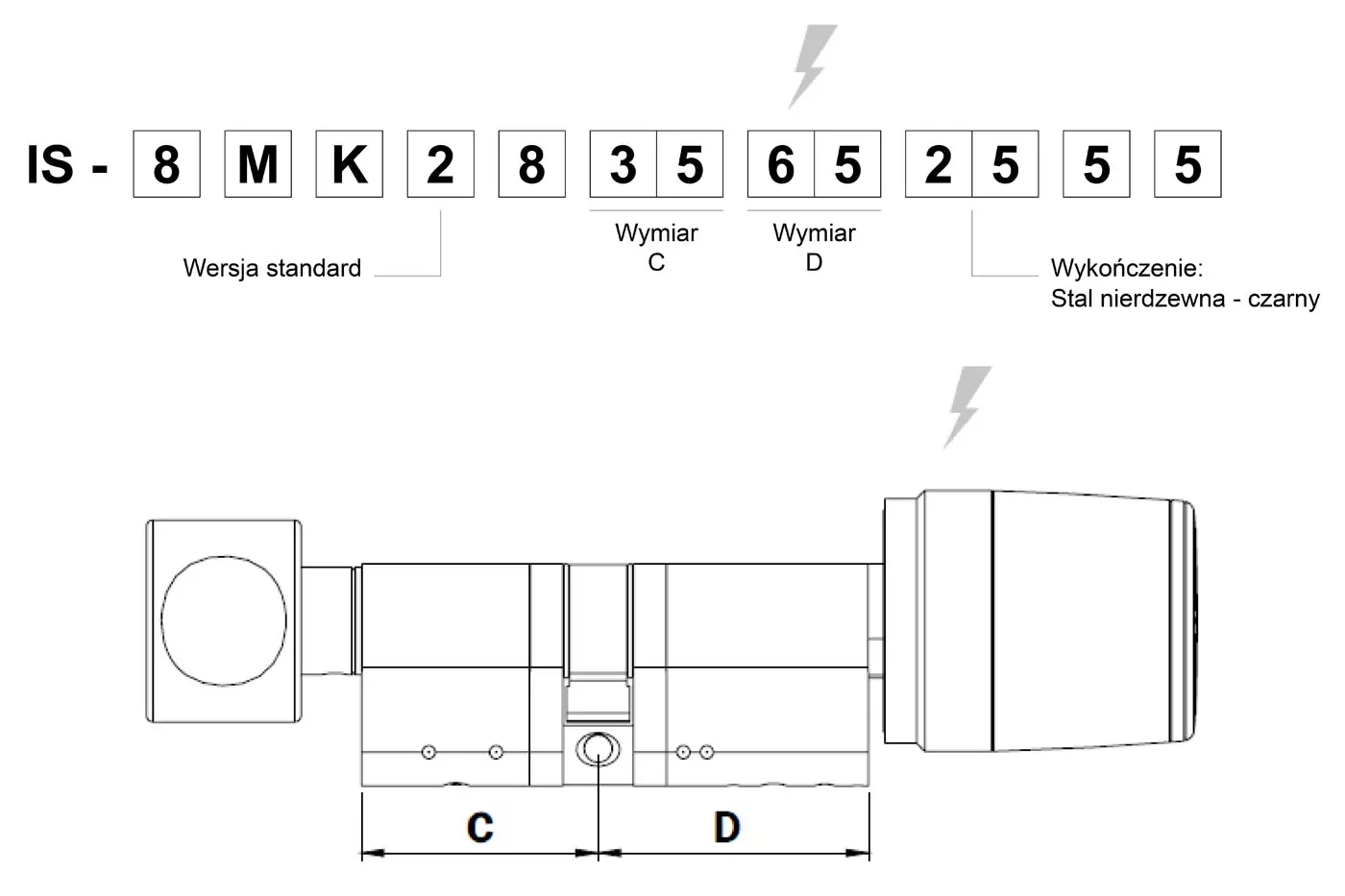 IS - 8 M K 2 8 3 5 6 5 2 5 5 5

Wersja standard

Wymiar C

Wymiar D

Wykończenie:
Stal nierdzewna - czarny

C

D