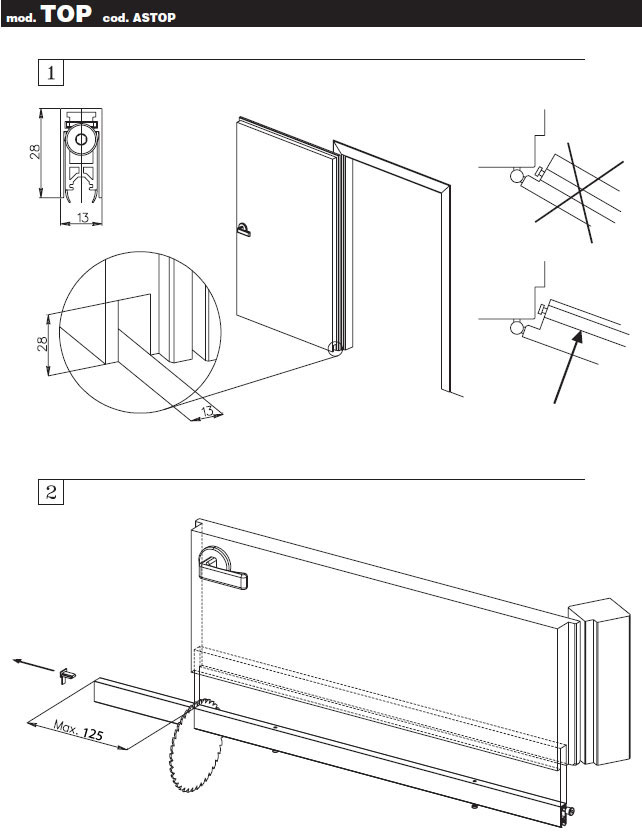 mod. TOP cod. ASTOP

1

28

13

28

13

2

Max. 125