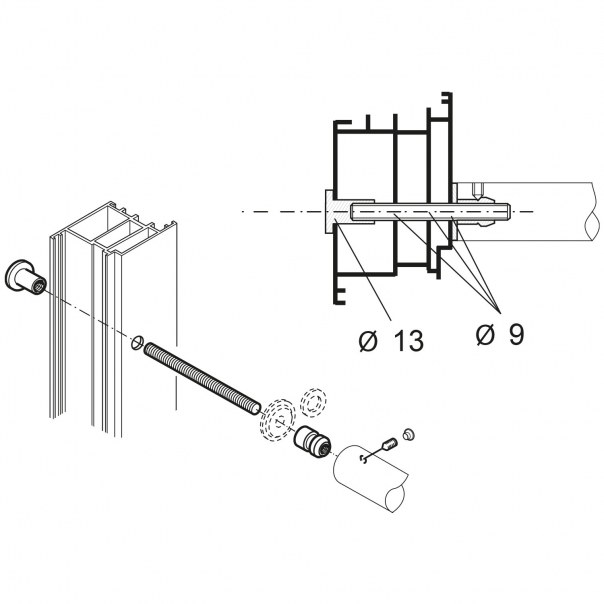 Ø 13
Ø 9