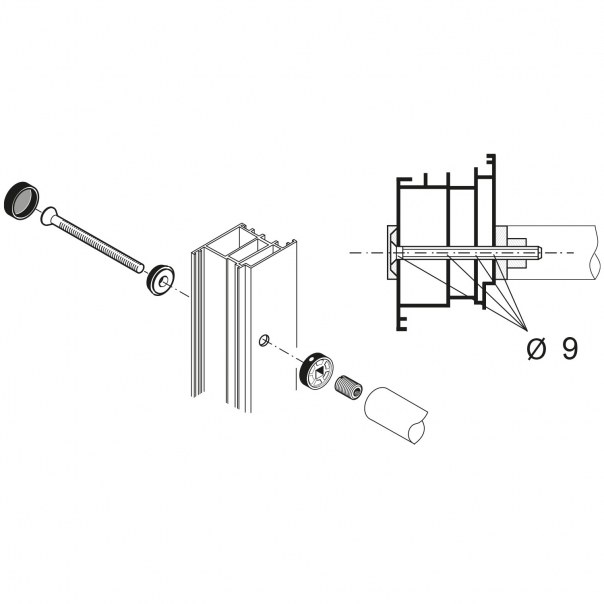 Ø 9